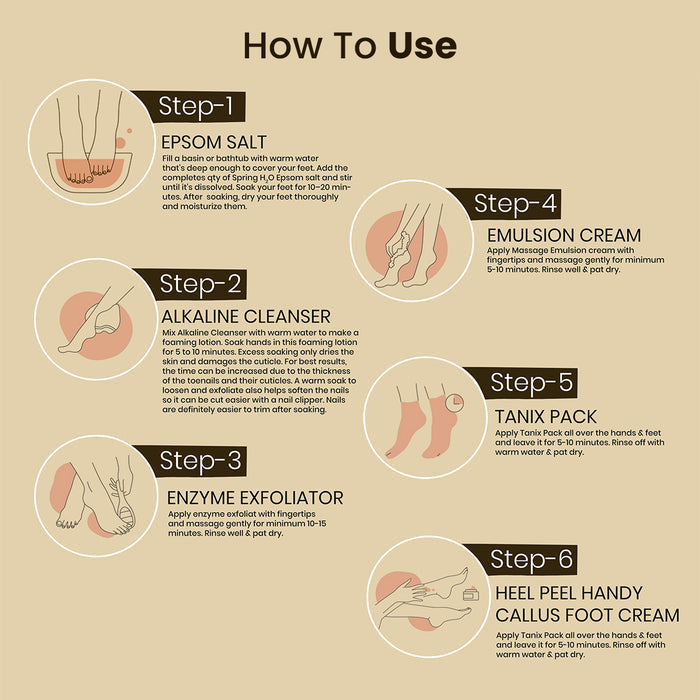 How To Use

Step-1

EPSOM SALT

Fill a basin or bathtub with warm water that's deep enough to cover your feet. Add the completes qty of Spring $H_2O$ Epsom salt and stir until it's dissolved. Soak your feet for 10–20 minutes. After soaking, dry your feet thoroughly and moisturize them.

Step-2

ALKALINE CLEANSER

Mix Alkaline Cleanser with warm water to make a foaming lotion. Soak hands in this foaming lotion for 5 to 10 minutes. Excess soaking only dries the skin and damages the cuticle. For best results, the time can be increased due to the thickness of the toenails and their cuticles. A warm soak to loosen and exfoliate also helps soften the nails so it can be cut easier with a nail clipper. Nails are definitely easier to trim after soaking.

Step-3

ENZYME EXFOLIATOR

Apply enzyme exfoliat with fingertips and massage gently for minimum 10-15 minutes. Rinse well & pat dry.

Step-4

EMULSION CREAM

Apply Massage Emulsion cream with fingertips and massage gently for minimum 5-10 minutes. Rinse well & pat dry.

Step-5

TANIX PACK

Apply Tanix Pack all over the hands & feet and leave it for 5-10 minutes. Rinse off with warm water & pat dry.

Step-6

HEEL PEEL HANDY CALLUS FOOT CREAM

Apply Tanix Pack all over the hands & feet and leave it for 5-10 minutes. Rinse off with warm water & pat dry.